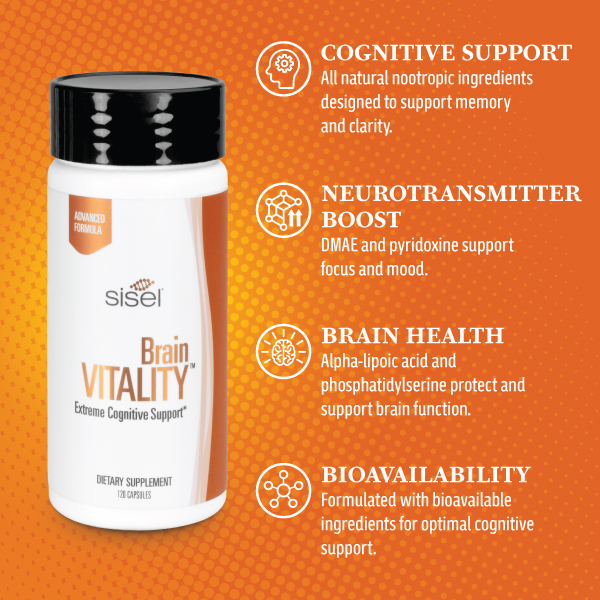 ADVANCED FORMULA

sisel

Brain VITALITY™

Extreme Cognitive Support*

DIETARY SUPPLEMENT
120 CAPSULES

COGNITIVE SUPPORT
All natural nootropic ingredients designed to support memory and clarity.

NEUROTRANSMITTER BOOST
DMAE and pyridoxine support focus and mood.

BRAIN HEALTH
Alpha-lipoic acid and phosphatidylserine protect and support brain function.

BIOAVAILABILITY
Formulated with bioavailable ingredients for optimal cognitive support.