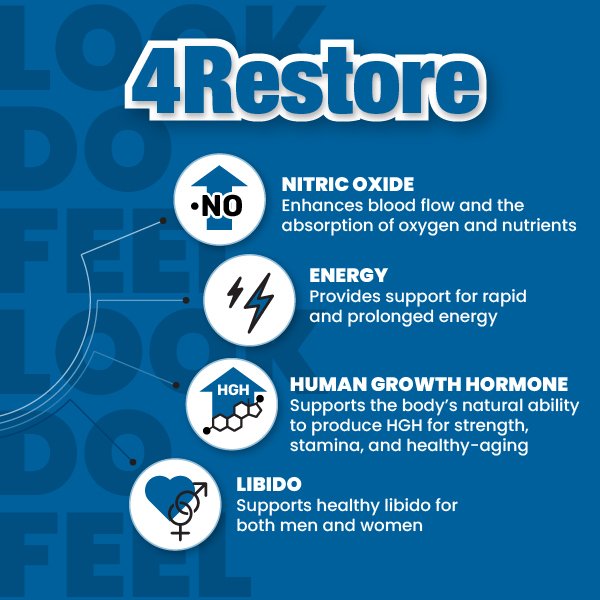 LOOK
DO
FEEL
LOOK
DO
FEEL

4Restore

•NO

NITRIC OXIDE
Enhances blood flow and the absorption of oxygen and nutrients

ENERGY
Provides support for rapid and prolonged energy

HGH

HUMAN GROWTH HORMONE
Supports the body's natural ability to produce HGH for strength, stamina, and healthy-aging

LIBIDO
Supports healthy libido for both men and women