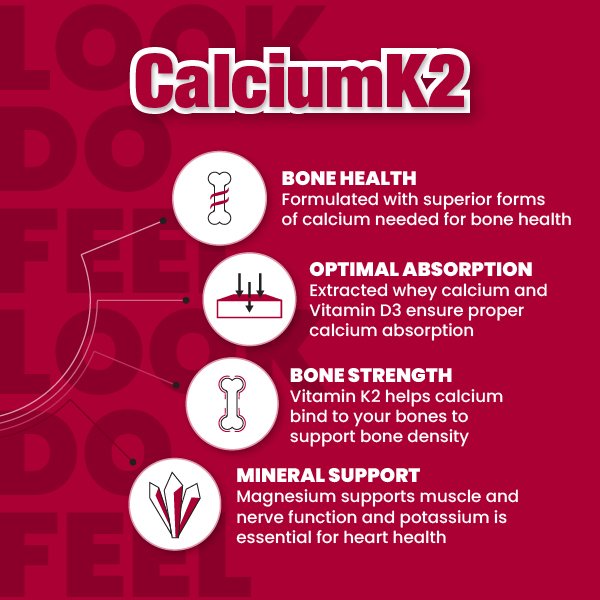 LOOK
DO
FEEL
LOOK
DO
FEEL

CalciumK2

BONE HEALTH
Formulated with superior forms of calcium needed for bone health

OPTIMAL ABSORPTION
Extracted whey calcium and Vitamin D3 ensure proper calcium absorption

BONE STRENGTH
Vitamin K2 helps calcium bind to your bones to support bone density

MINERAL SUPPORT
Magnesium supports muscle and nerve function and potassium is essential for heart health