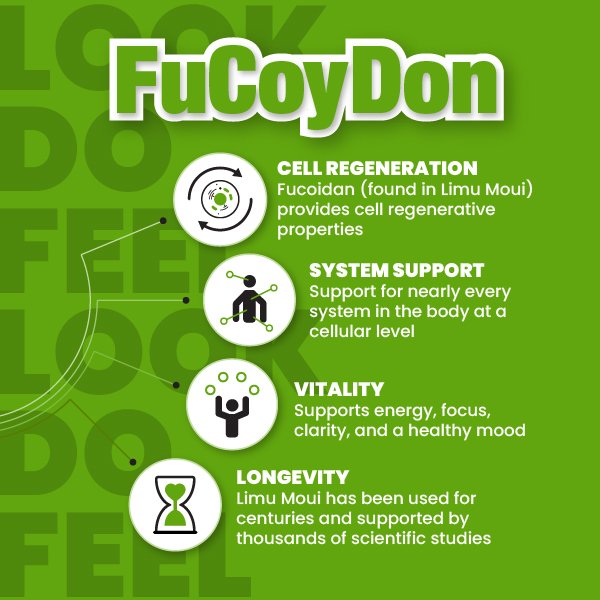 LOOK
DO
FEEL
LOOK
DO
FEEL

FuCoyDon

CELL REGENERATION
Fucoidan (found in Limu Moui) provides cell regenerative properties

SYSTEM SUPPORT
Support for nearly every system in the body at a cellular level

VITALITY
Supports energy, focus, clarity, and a healthy mood

LONGEVITY
Limu Moui has been used for centuries and supported by thousands of scientific studies